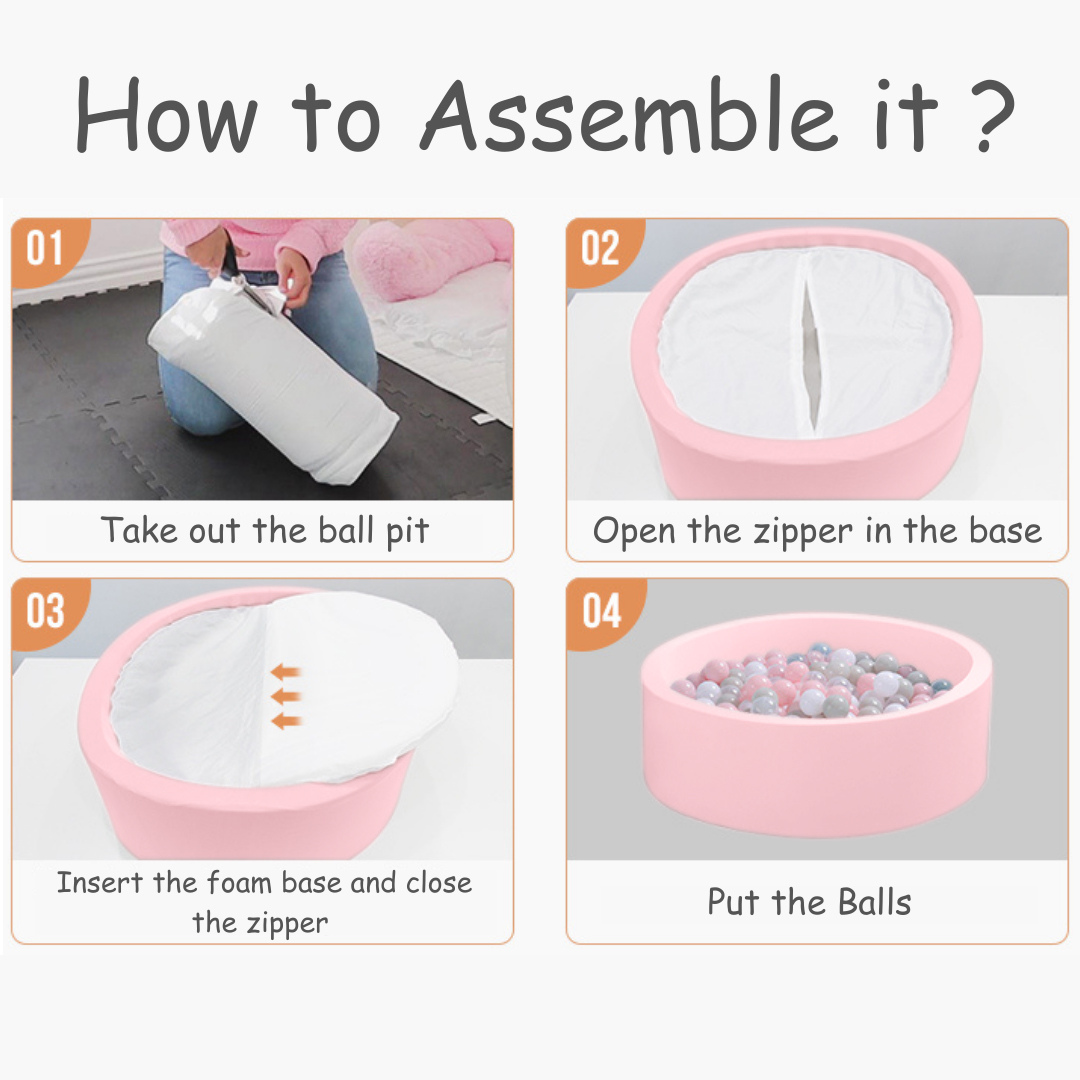 How to Assemble it ?

01

Take out the ball pit

02

Open the zipper in the base

03

Insert the foam base and close the zipper

04

Put the Balls