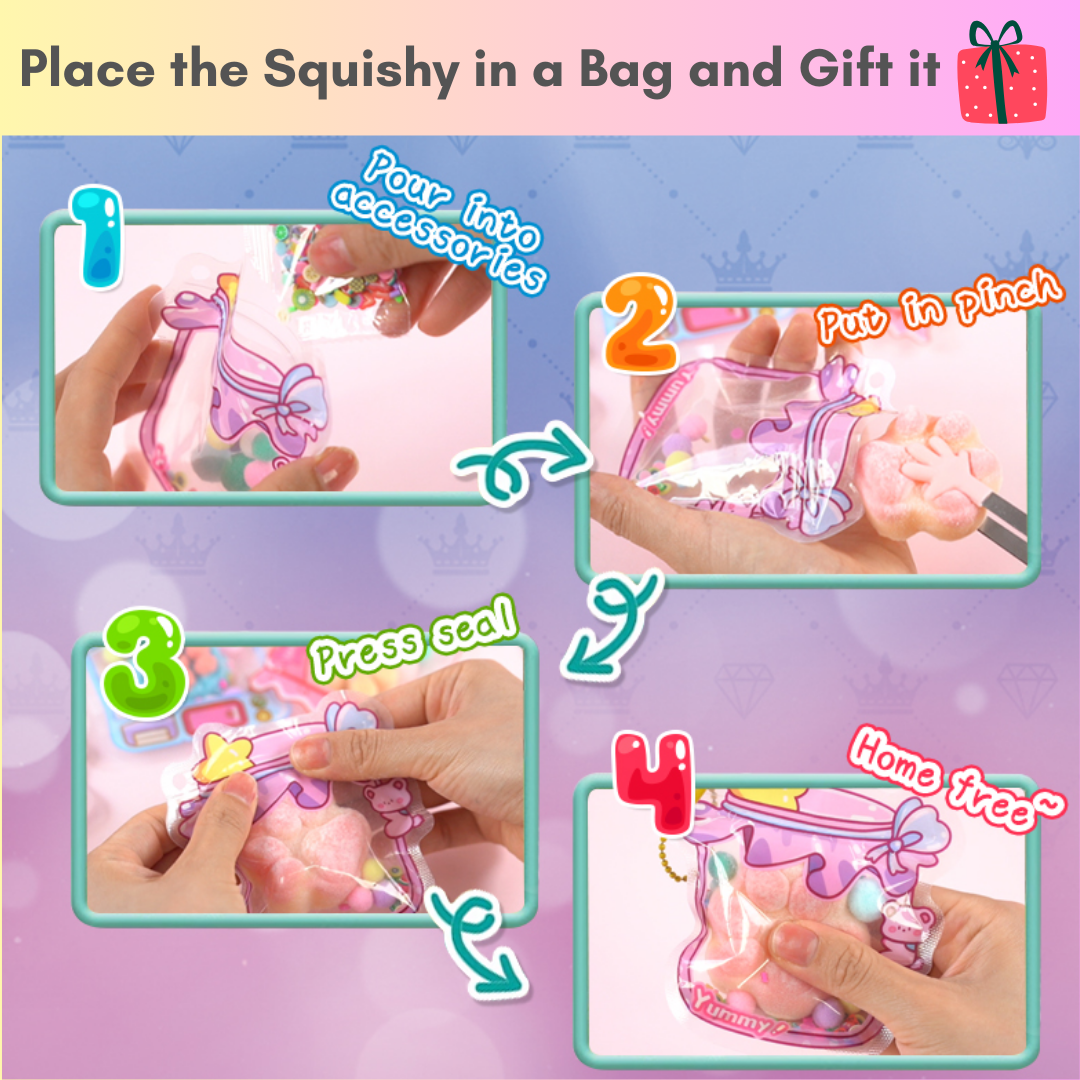 Place the Squishy in a Bag and Gift it

1

Pour into accessories

2

Put in pinch

Yummy

3

Press seal

4

Home free~

Yummy!